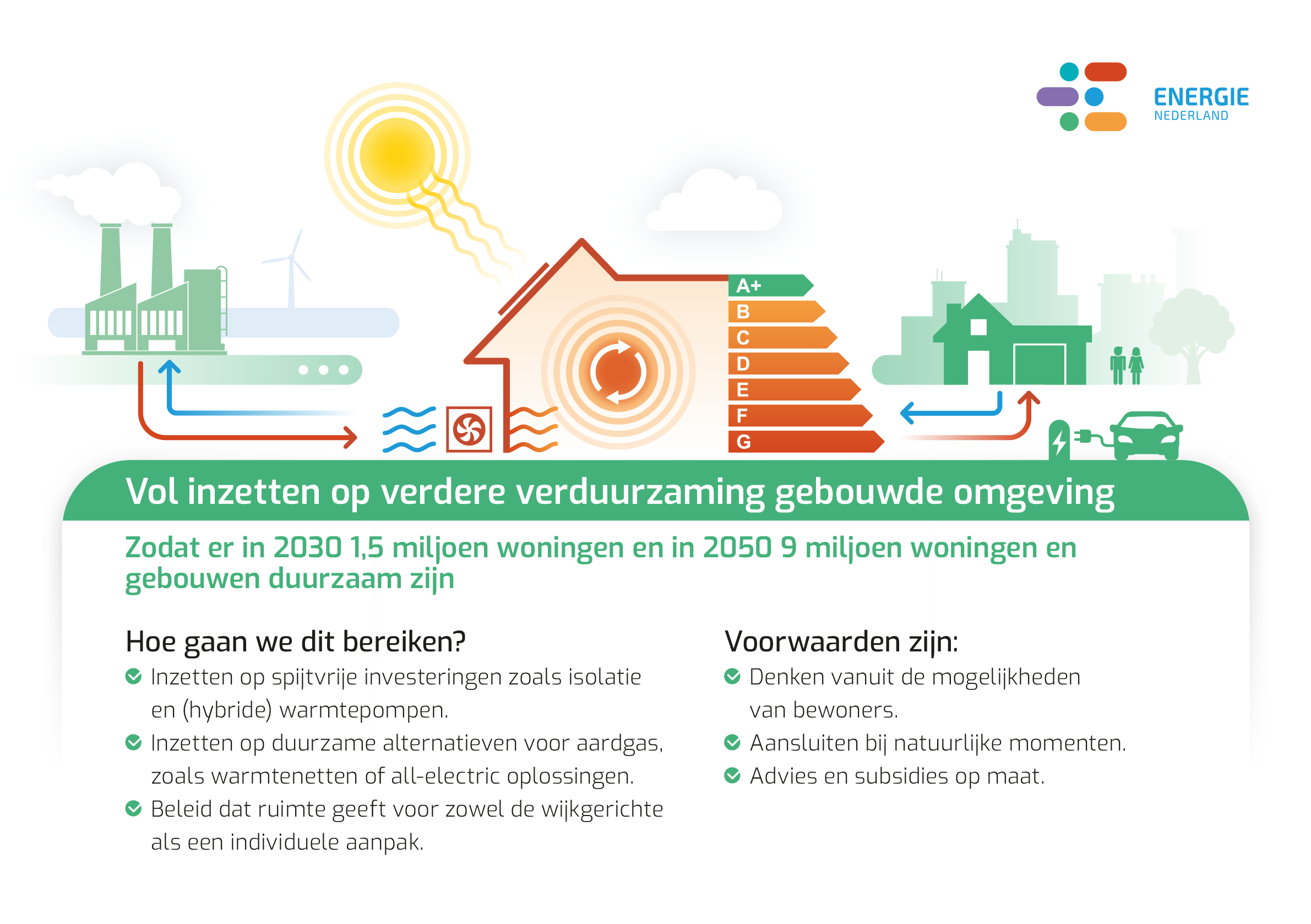 ENERGIE
NEDERLAND

A+
B
C
D
E
F
G

Vol inzetten op verdere verduurzaming gebouwde omgeving

Zodat er in 2030 1,5 miljoen woningen en in 2050 9 miljoen woningen en gebouwen duurzaam zijn

Hoe gaan we dit bereiken?

Inzetten op spijtvrije investeringen zoals isolatie en (hybride) warmtepompen.

Inzetten op duurzame alternatieven voor aardgas, zoals warmtenetten of all-electric oplossingen.

Beleid dat ruimte geeft voor zowel de wijkgerichte als een individuele aanpak.

Voorwaarden zijn:

Denken vanuit de mogelijkheden van bewoners.

Aansluiten bij natuurlijke momenten.

Advies en subsidies op maat.