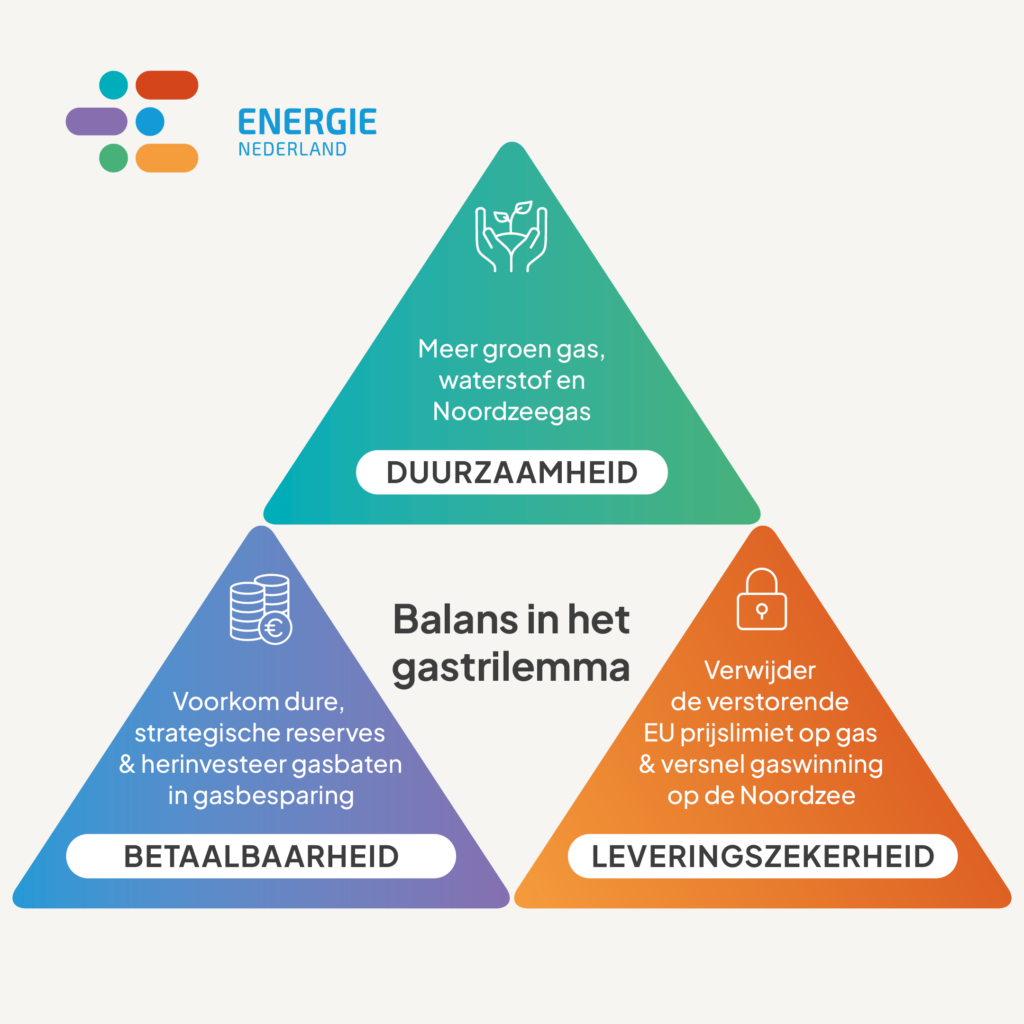 ENERGIE
NEDERLAND

Meer groen gas, waterstof en Noordzeegas

DUURZAAMHEID

Balans in het gastrilemma

Voorkom dure, strategische reserves & herinvesteer gasbaten in gasbesparing

BETAALBAARHEID

Verwijder de verstorende EU prijslimiet op gas & versnel gaswinning op de Noordzee

LEVERINGSZEKERHEID